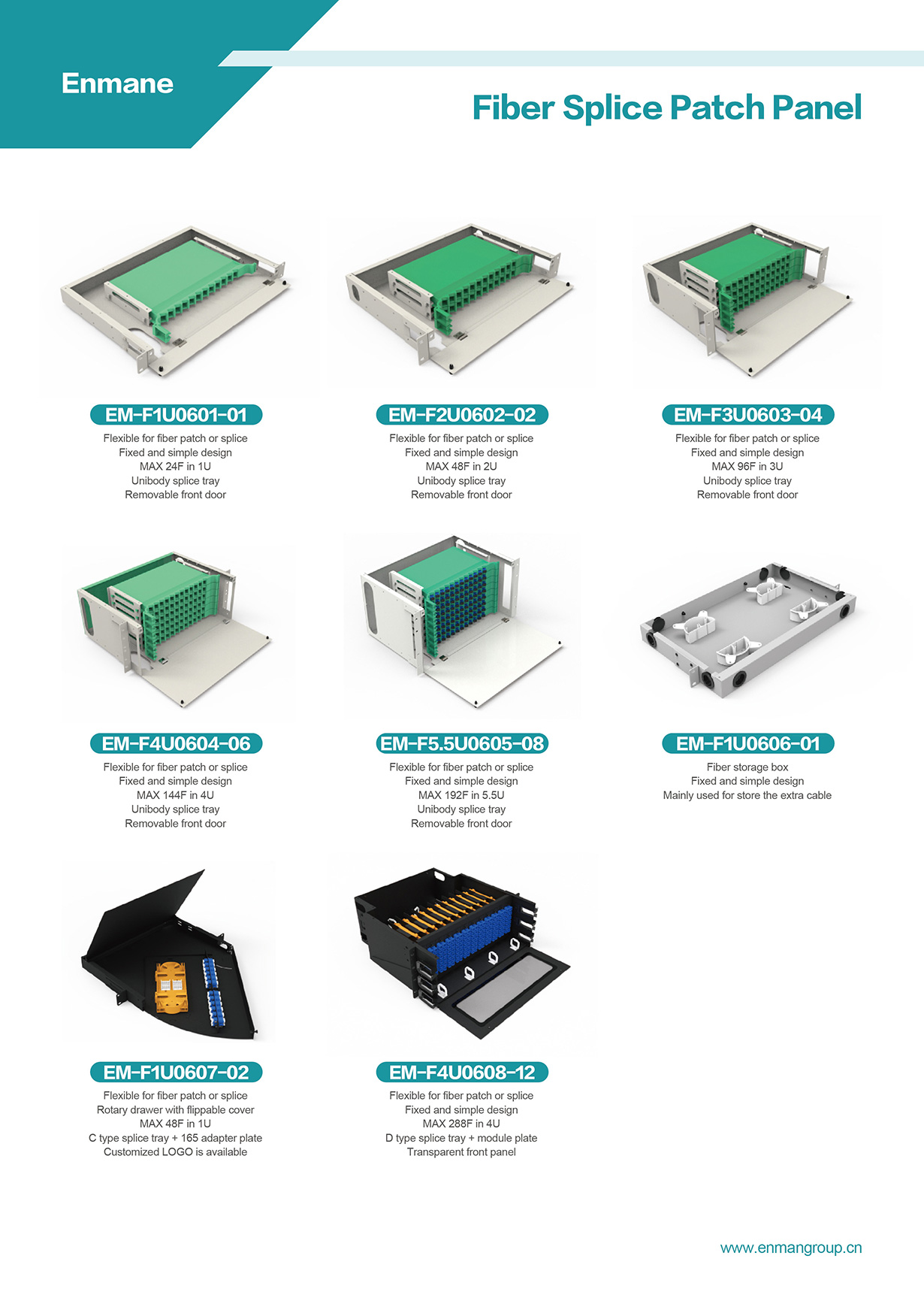 Enmane

Fiber Splice Patch Panel

EM-F1U0601-01
Flexible for fiber patch or splice
Fixed and simple design
MAX 24F in 1U
Unibody splice tray
Removable front door

EM-F2U0602-02
Flexible for fiber patch or splice
Fixed and simple design
MAX 48F in 2U
Unibody splice tray
Removable front door

EM-F3U0603-04
Flexible for fiber patch or splice
Fixed and simple design
MAX 96F in 3U
Unibody splice tray
Removable front door

EM-F4U0604-06
Flexible for fiber patch or splice
Fixed and simple design
MAX 144F in 4U
Unibody splice tray
Removable front door

EM-F5.5U0605-08
Flexible for fiber patch or splice
Fixed and simple design
MAX 192F in 5.5U
Unibody splice tray
Removable front door

EM-F1U0606-01
Fiber storage box
Fixed and simple design
Mainly used for store the extra cable

EM-F1U0607-02
Flexible for fiber patch or splice
Rotary drawer with flippable cover
MAX 48F in 1U
C type splice tray + 165 adapter plate
Customized LOGO is available

EM-F4U0608-12
Flexible for fiber patch or splice
Fixed and simple design
MAX 288F in 4U
D type splice tray + module plate
Transparent front panel

www.enmangroup.cn